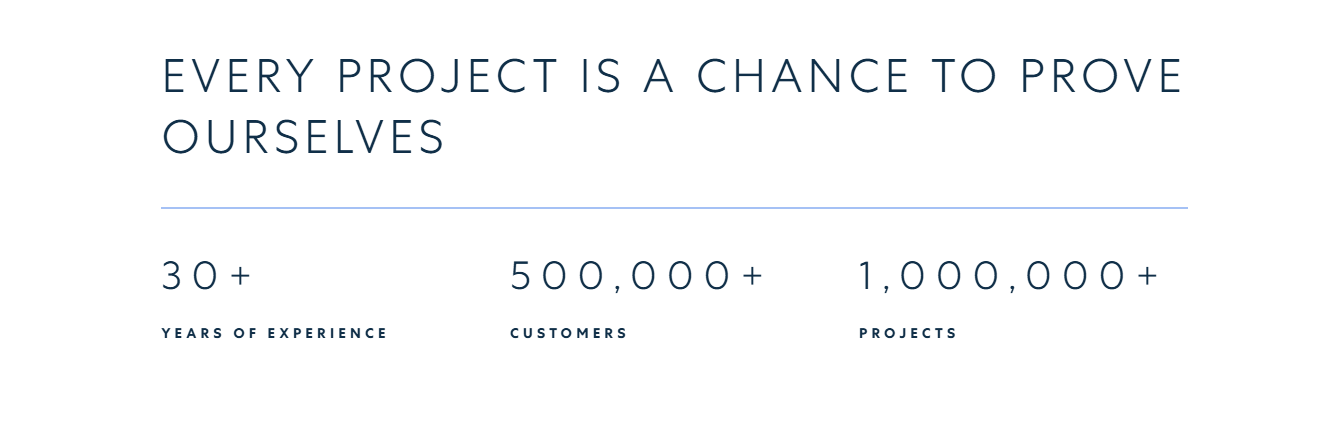 EVERY PROJECT IS A CHANCE TO PROVE OURSELVES

30+

YEARS OF EXPERIENCE

500,000+

CUSTOMERS

1,000,000+

PROJECTS